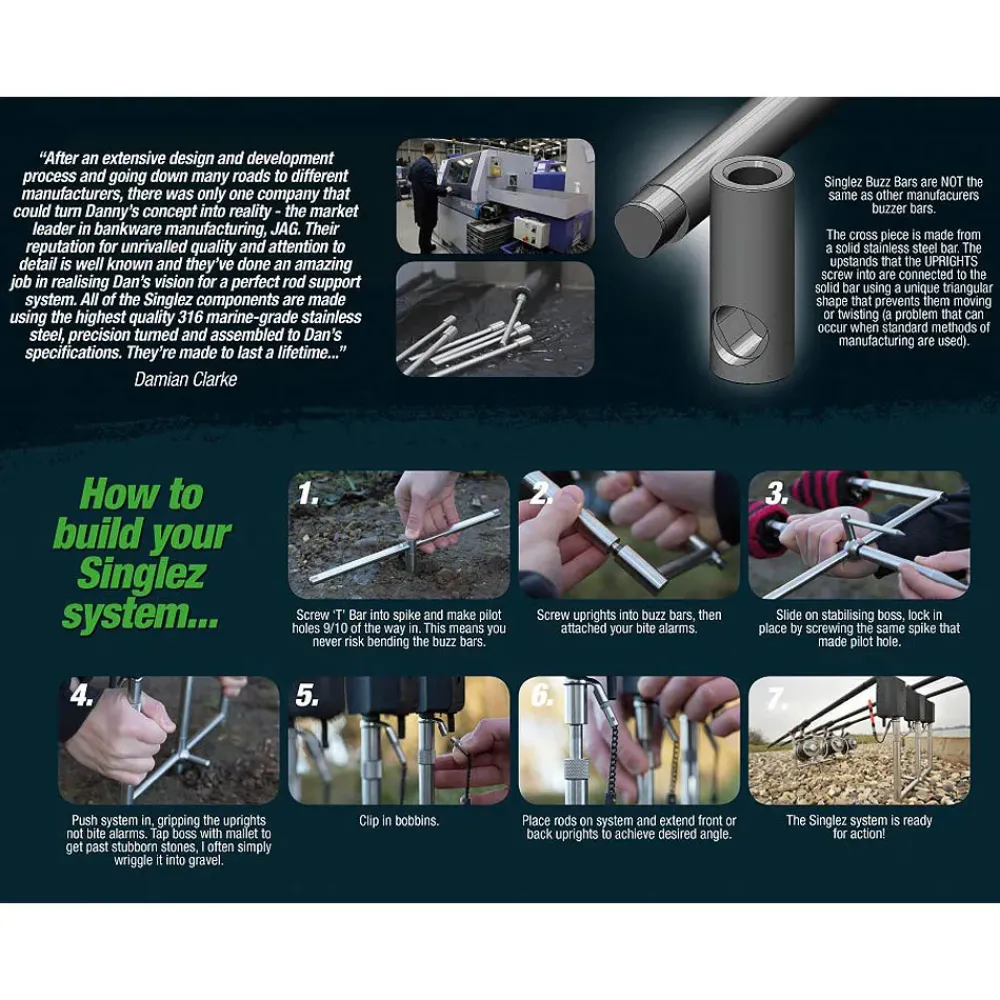 "After an extensive design and development process and going down many roads to different manufacturers, there was only one company that could turn Danny's concept into reality - the market leader in bankware manufacturing, JAG. Their reputation for unrivalled quality and attention to detail is well known and they've done an amazing job in realising Dan's vision for a perfect rod support system. All of the Singlez components are made using the highest quality 316 marine-grade stainless steel, precision turned and assembled to Dan's specifications. They're made to last a lifetime..."

Damian Clarke

Singlez Buzz Bars are NOT the same as other manufacurers buzzer bars.

The cross piece is made from a solid stainless steel bar. The upstands that the UPRIGHTS screw into are connected to the solid bar using a unique triangular shape that prevents them moving or twisting (a problem that can occur when standard methods of manufacturing are used).

How to build your Singlez system...

1.

Screw 'T' Bar into spike and make pilot holes 9/10 of the way in. This means you never risk bending the buzz bars.

2.

Screw uprights into buzz bars, then attached your bite alarms.

3.

Slide on stabilising boss, lock in place by screwing the same spike that made pilot hole.

4.

Push system in, gripping the uprights not bite alarms. Tap boss with mallet to get past stubborn stones, I often simply wriggle it into gravel.

5.

Clip in bobbins.

6.

Place rods on system and extend front or back uprights to achieve desired angle.

7.

The Singlez system is ready for action!